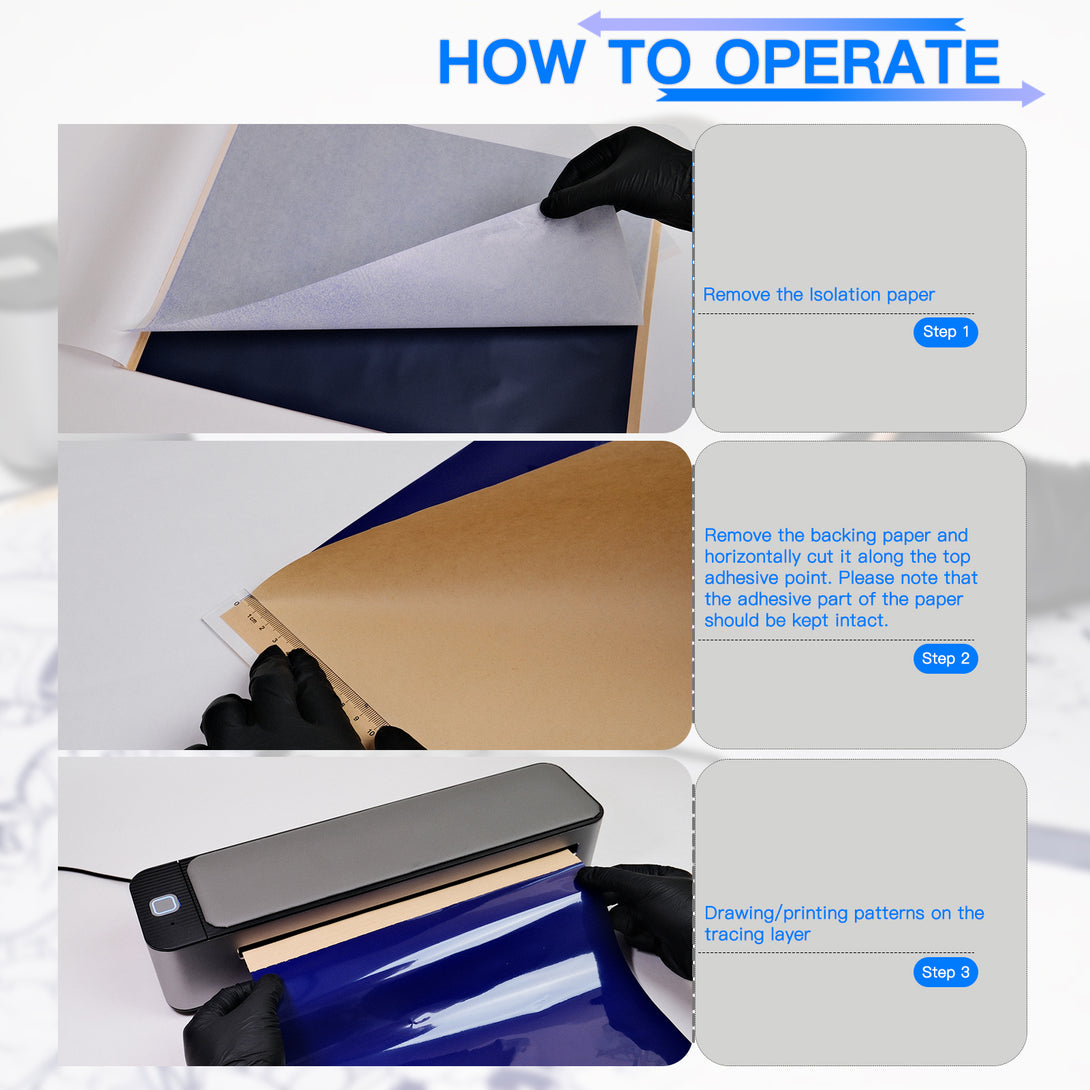 HOW TO OPERATE

Remove the Isolation paper

Step 1

Remove the backing paper and horizontally cut it along the top adhesive point. Please note that the adhesive part of the paper should be kept intact.

Step 2

Drawing/printing patterns on the tracing layer

Step 3